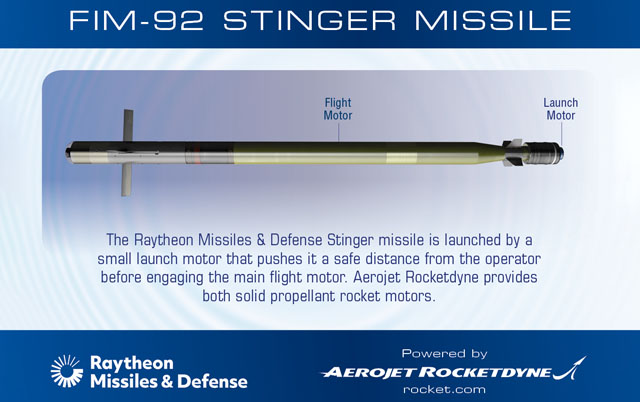 FIM-92 STINGER MISSILE

Flight Motor

Launch Motor

The Raytheon Missiles & Defense Stinger missile is launched by a small launch motor that pushes it a safe distance from the operator before engaging the main flight motor. Aerojet Rocketdyne provides both solid propellant rocket motors.

Raytheon Missiles & Defense

Powered by
AEROJET ROCKETDYNE
rocket.com