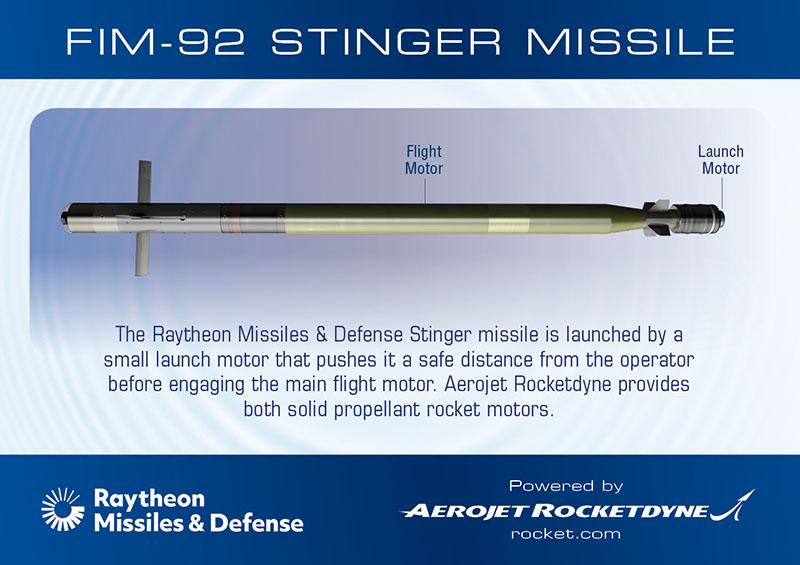 FIM-92 STINGER MISSILE

Flight Motor

Launch Motor

The Raytheon Missiles & Defense Stinger missile is launched by a small launch motor that pushes it a safe distance from the operator before engaging the main flight motor. Aerojet Rocketdyne provides both solid propellant rocket motors.

Raytheon Missiles & Defense

Powered by
AEROJET ROCKETDYNE
rocket.com